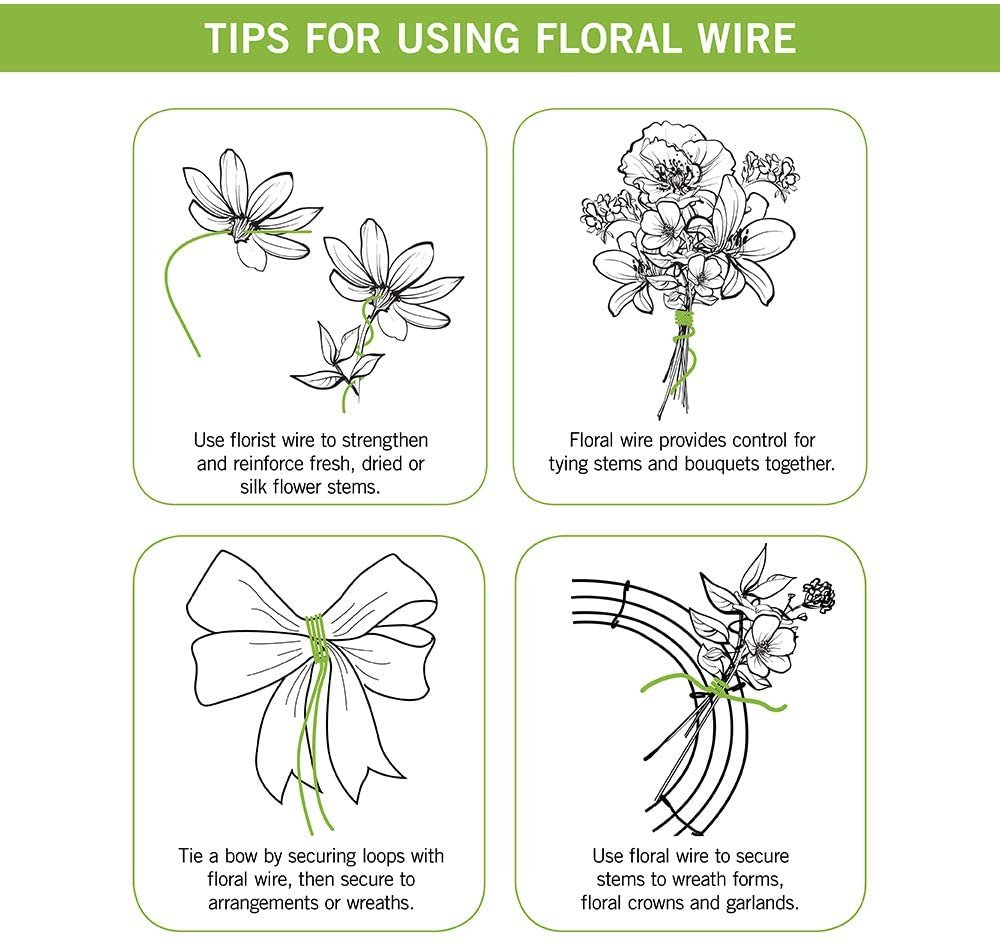 TIPS FOR USING FLORAL WIRE

Use florist wire to strengthen and reinforce fresh, dried or silk flower stems.

Floral wire provides control for tying stems and bouquets together.

Tie a bow by securing loops with floral wire, then secure to arrangements or wreaths.

Use floral wire to secure stems to wreath forms, floral crowns and garlands.