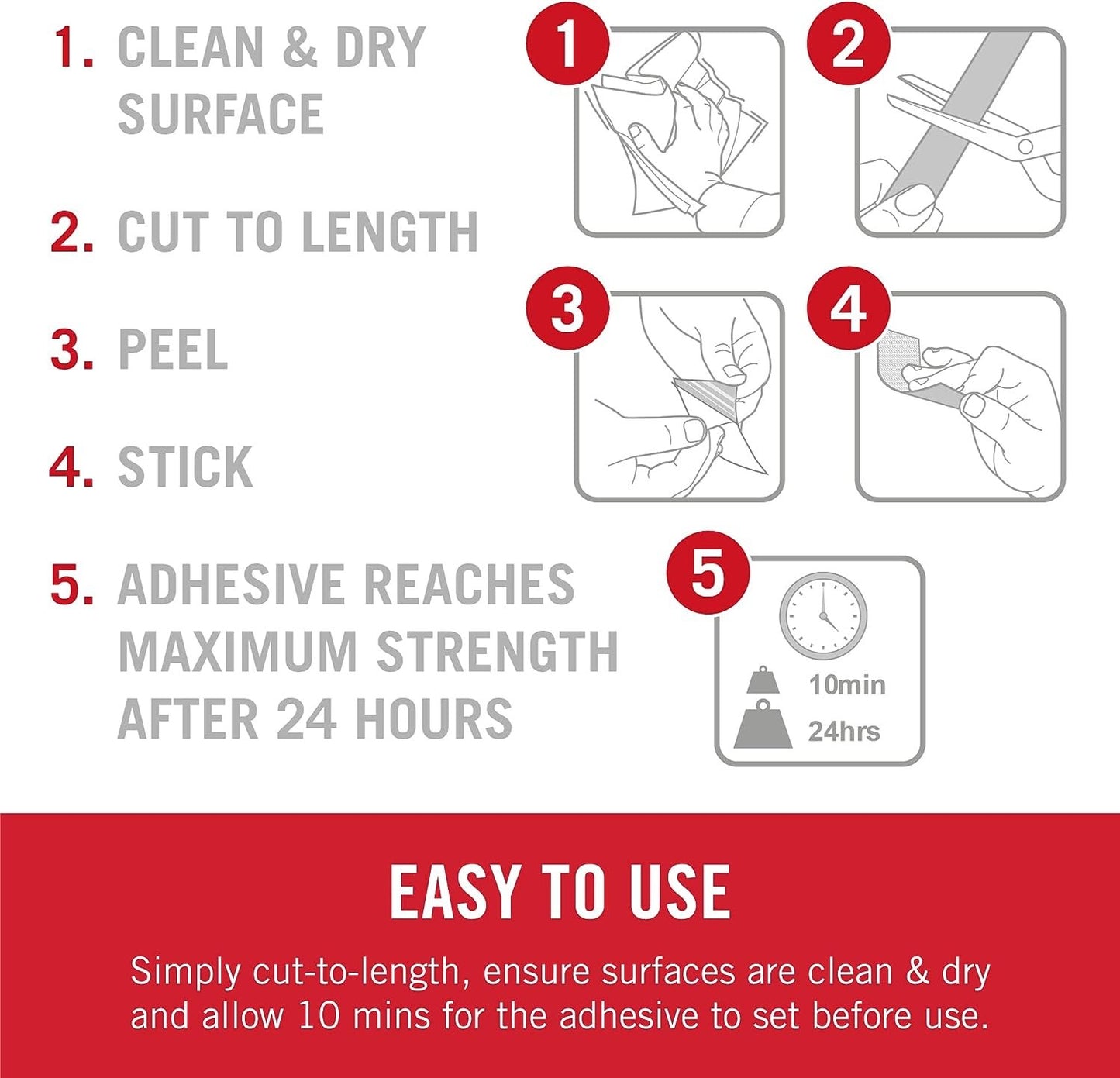 1. CLEAN & DRY SURFACE

2. CUT TO LENGTH

3. PEEL

4. STICK

5. ADHESIVE REACHES MAXIMUM STRENGTH AFTER 24 HOURS

1

2

3

4

5

10min

24hrs

EASY TO USE

Simply cut-to-length, ensure surfaces are clean & dry and allow 10 mins for the adhesive to set before use.