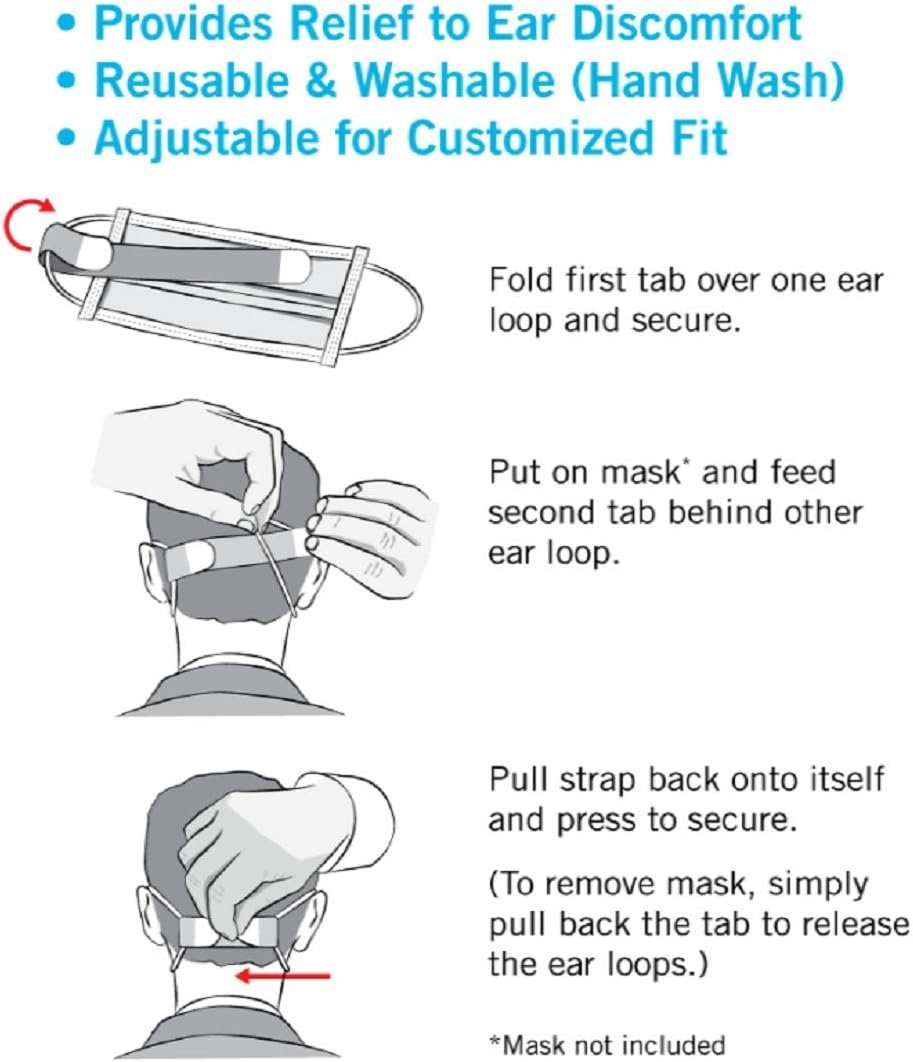 • Provides Relief to Ear Discomfort
• Reusable & Washable (Hand Wash)
• Adjustable for Customized Fit

Fold first tab over one ear loop and secure.

Put on mask* and feed second tab behind other ear loop.

Pull strap back onto itself and press to secure.

(To remove mask, simply pull back the tab to release the ear loops.)

*Mask not included