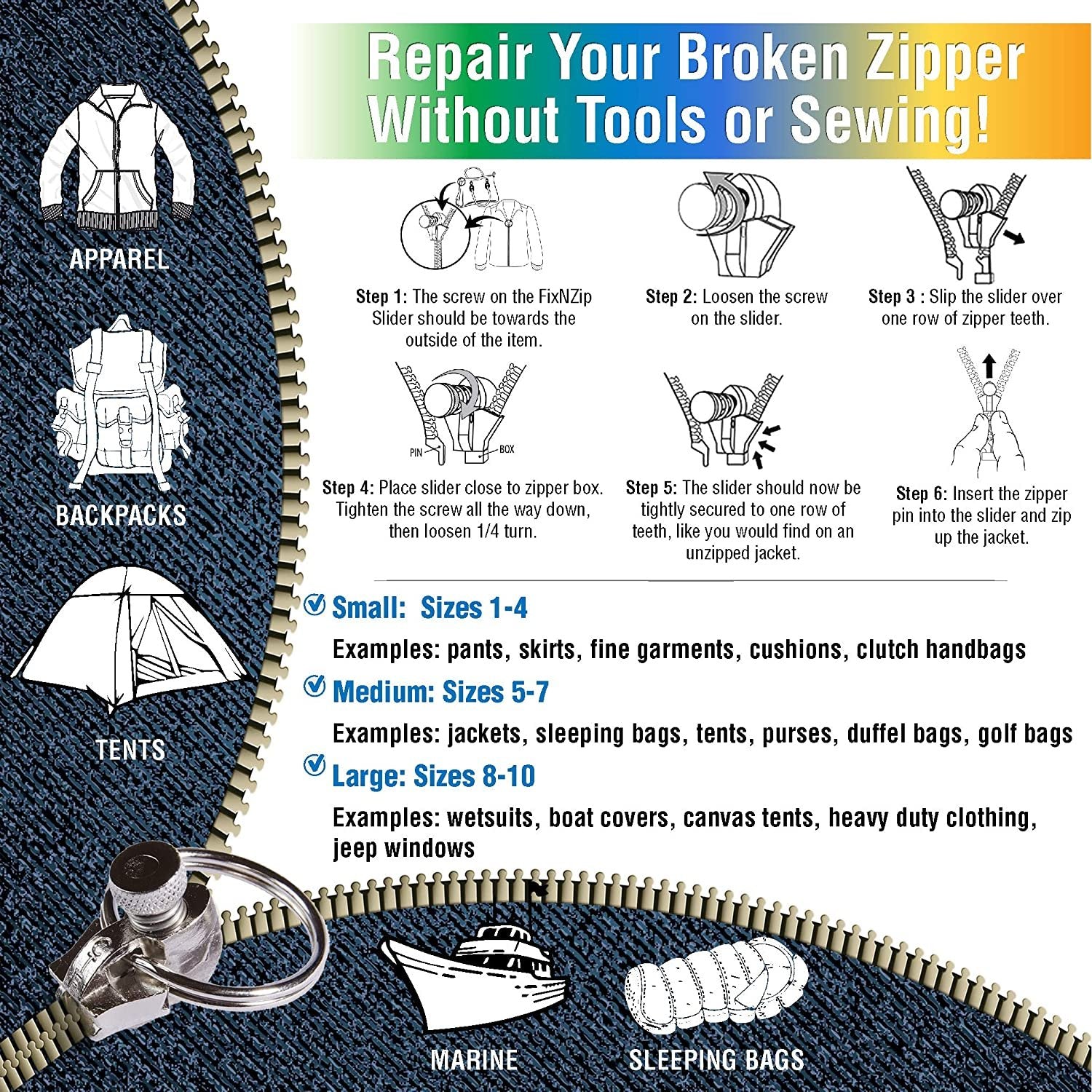 Repair Your Broken Zipper Without Tools or Sewing!

APPAREL

BACKPACKS

TENTS

Step 1: The screw on the FixNZip Slider should be towards the outside of the item.

Step 2: Loosen the screw on the slider.

Step 3 : Slip the slider over one row of zipper teeth.

PIN

BOX

Step 4: Place slider close to zipper box. Tighten the screw all the way down, then loosen 1/4 turn.

Step 5: The slider should now be tightly secured to one row of teeth, like you would find on an unzipped jacket.

Step 6: Insert the zipper pin into the slider and zip up the jacket.

Small: Sizes 1-4

Examples: pants, skirts, fine garments, cushions, clutch handbags

Medium: Sizes 5-7

Examples: jackets, sleeping bags, tents, purses, duffel bags, golf bags

Large: Sizes 8-10

Examples: wetsuits, boat covers, canvas tents, heavy duty clothing, jeep windows

MARINE

SLEEPING BAGS