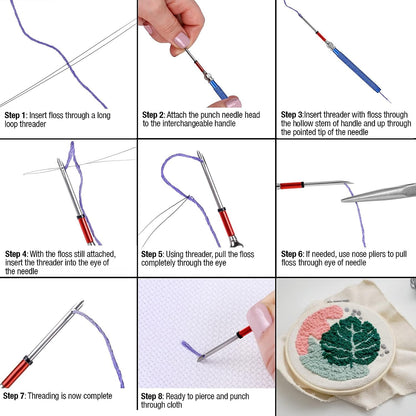 Step 1: Insert floss through a long loop threader

Step 2: Attach the punch needle head to the interchangeable handle

Step 3:Insert threader with floss through the hollow stem of handle and up through the pointed tip of the needle

Step 4: With the floss still attached, insert the threader into the eye of the needle

Step 5: Using threader, pull the floss completely through the eye

Step 6: If needed, use nose pliers to pull floss through eye of needle

Step 7: Threading is now complete

Step 8: Ready to pierce and punch through cloth