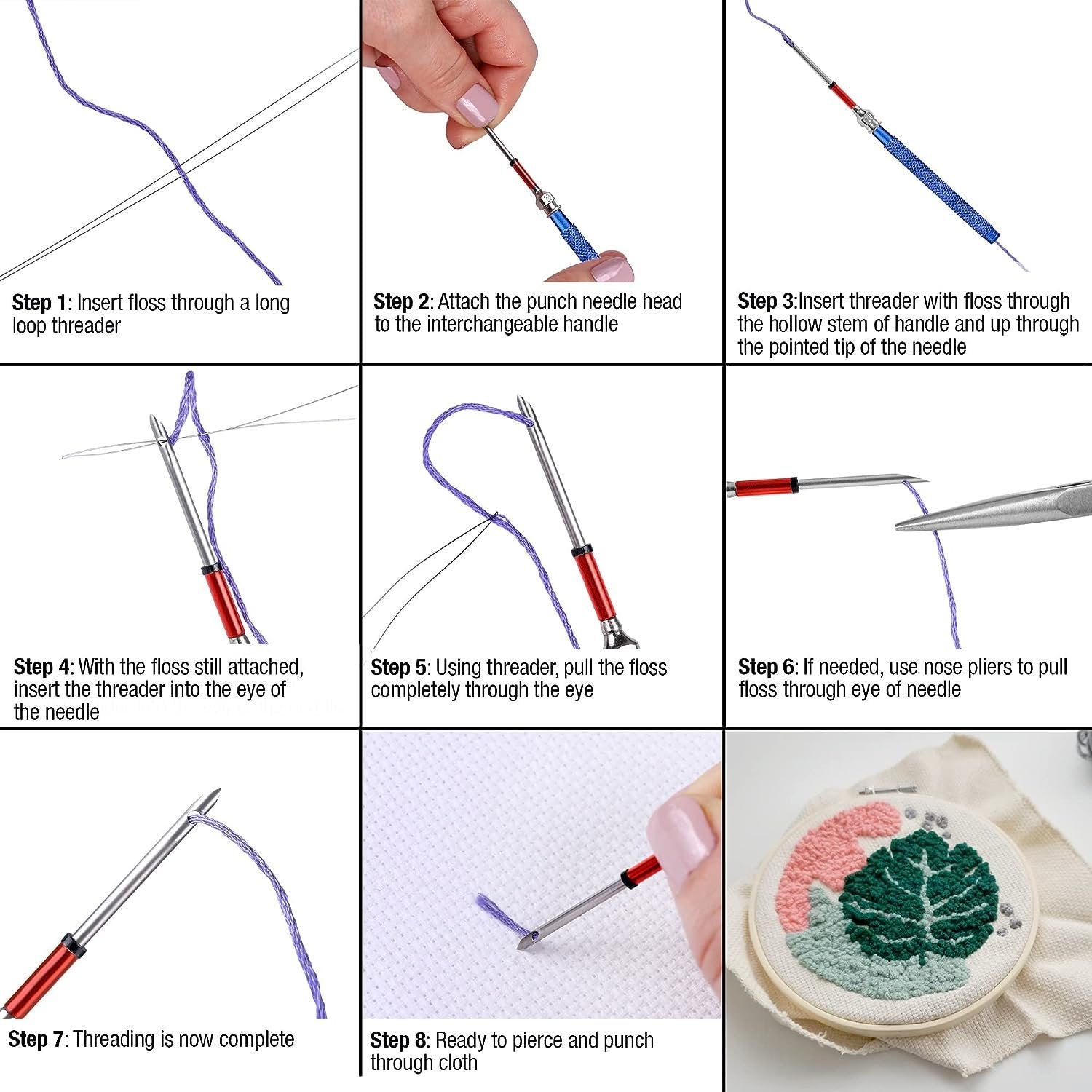 Step 1: Insert floss through a long loop threader

Step 2: Attach the punch needle head to the interchangeable handle

Step 3:Insert threader with floss through the hollow stem of handle and up through the pointed tip of the needle

Step 4: With the floss still attached, insert the threader into the eye of the needle

Step 5: Using threader, pull the floss completely through the eye

Step 6: If needed, use nose pliers to pull floss through eye of needle

Step 7: Threading is now complete

Step 8: Ready to pierce and punch through cloth