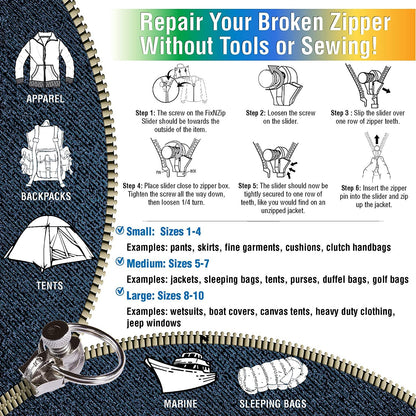 APPAREL

BACKPACKS

TENTS

Repair Your Broken Zipper Without Tools or Sewing!

Step 1: The screw on the FixNZip Slider should be towards the outside of the item.

Step 2: Loosen the screw on the slider.

Step 3 : Slip the slider over one row of zipper teeth.

PIN BOX

Step 4: Place slider close to zipper box. Tighten the screw all the way down, then loosen 1/4 turn.

Step 5: The slider should now be tightly secured to one row of teeth, like you would find on an unzipped jacket.

Step 6: Insert the zipper pin into the slider and zip up the jacket.

Small: Sizes 1-4

Examples: pants, skirts, fine garments, cushions, clutch handbags

Medium: Sizes 5-7

Examples: jackets, sleeping bags, tents, purses, duffel bags, golf bags

Large: Sizes 8-10

Examples: wetsuits, boat covers, canvas tents, heavy duty clothing, jeep windows

MARINE

SLEEPING BAGS