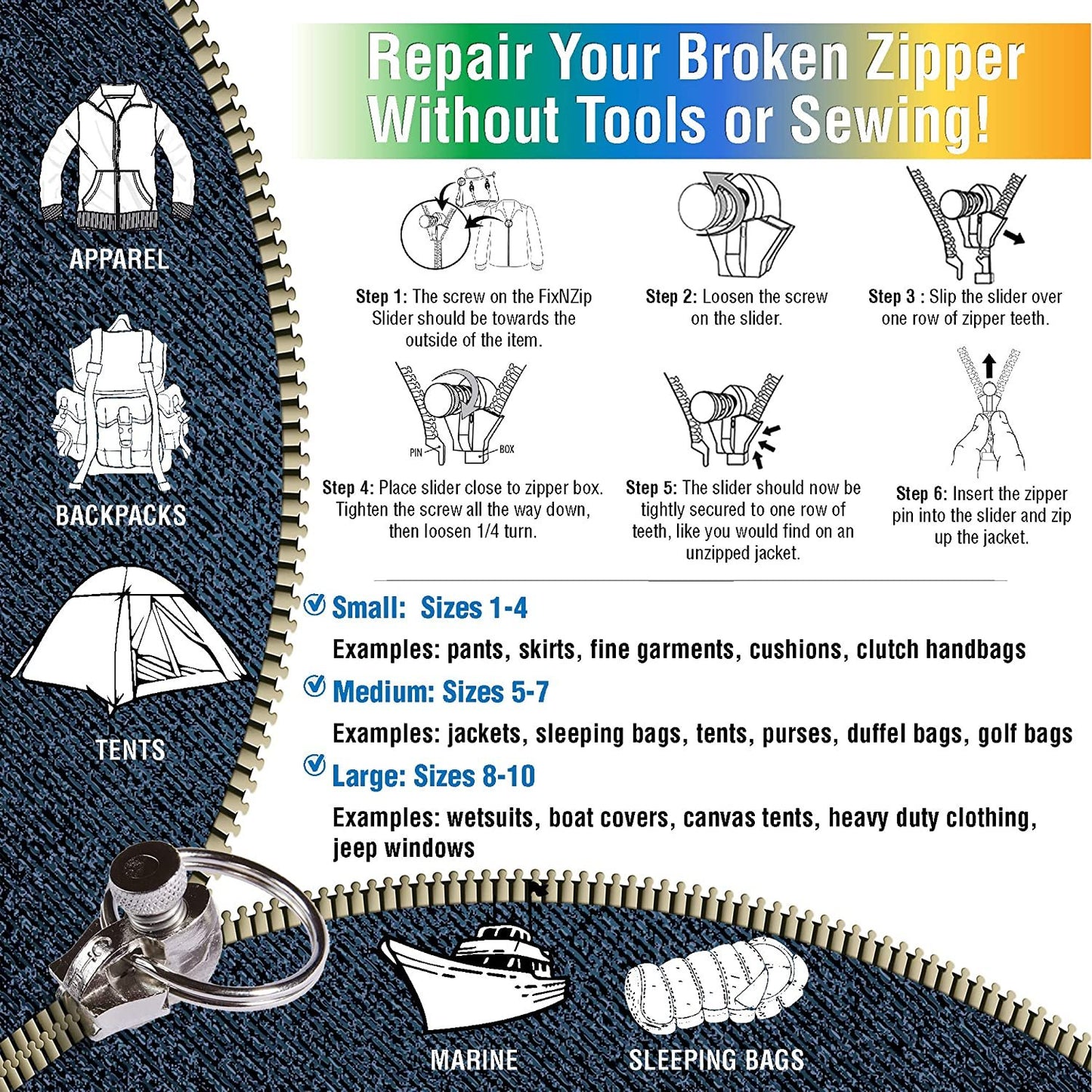 APPAREL

BACKPACKS

TENTS

Repair Your Broken Zipper Without Tools or Sewing!

Step 1: The screw on the FixNZip Slider should be towards the outside of the item.

Step 2: Loosen the screw on the slider.

Step 3 : Slip the slider over one row of zipper teeth.

PIN

BOX

Step 4: Place slider close to zipper box. Tighten the screw all the way down, then loosen 1/4 turn.

Step 5: The slider should now be tightly secured to one row of teeth, like you would find on an unzipped jacket.

Step 6: Insert the zipper pin into the slider and zip up the jacket.

Small: Sizes 1-4

Examples: pants, skirts, fine garments, cushions, clutch handbags

Medium: Sizes 5-7

Examples: jackets, sleeping bags, tents, purses, duffel bags, golf bags

Large: Sizes 8-10

Examples: wetsuits, boat covers, canvas tents, heavy duty clothing, jeep windows

MARINE

SLEEPING BAGS