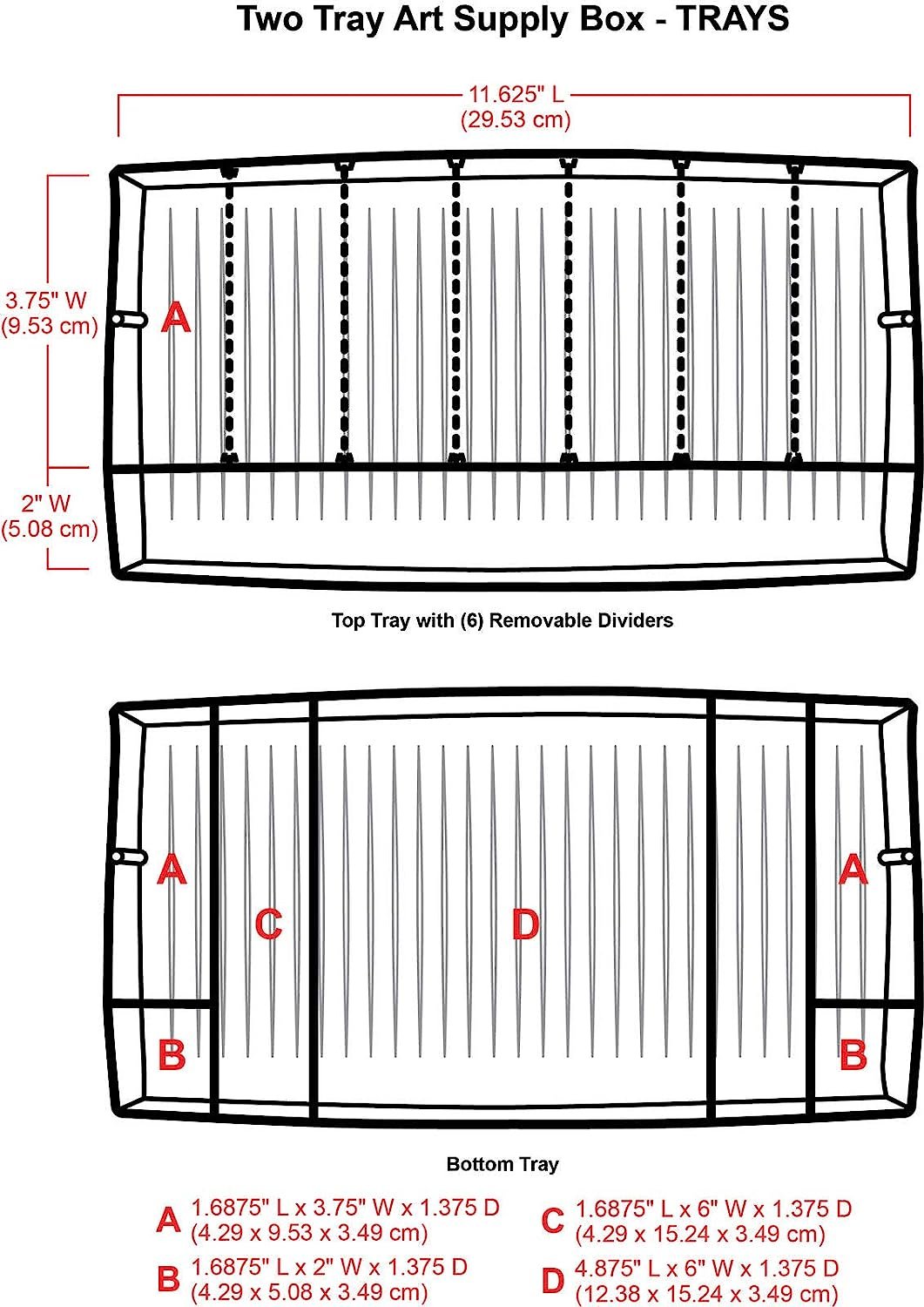 Two Tray Art Supply Box - TRAYS

11.625" L
(29.53 cm)

3.75" W
(9.53 cm)

A

2" W
(5.08 cm)

Top Tray with (6) Removable Dividers

A

C

D

A

B

B

Bottom Tray

A 1.6875" L x 3.75" W x 1.375 D
(4.29 x 9.53 x 3.49 cm)

B 1.6875" L x 2" W x 1.375 D
(4.29 x 5.08 x 3.49 cm)

C 1.6875" L x 6" W x 1.375 D
(4.29 x 15.24 x 3.49 cm)

D 4.875" L x 6" W x 1.375 D
(12.38 x 15.24 x 3.49 cm)