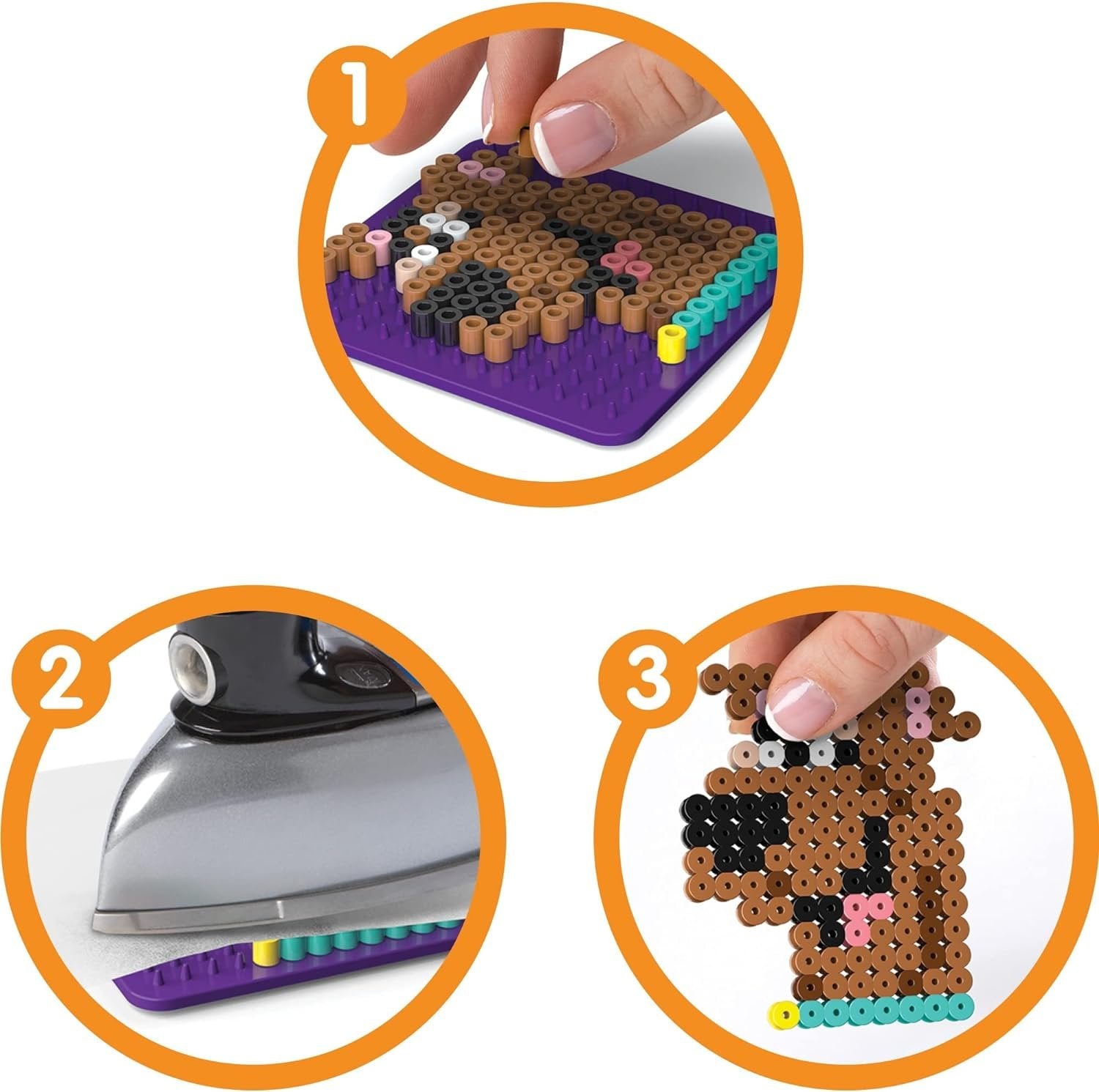 1

2

3