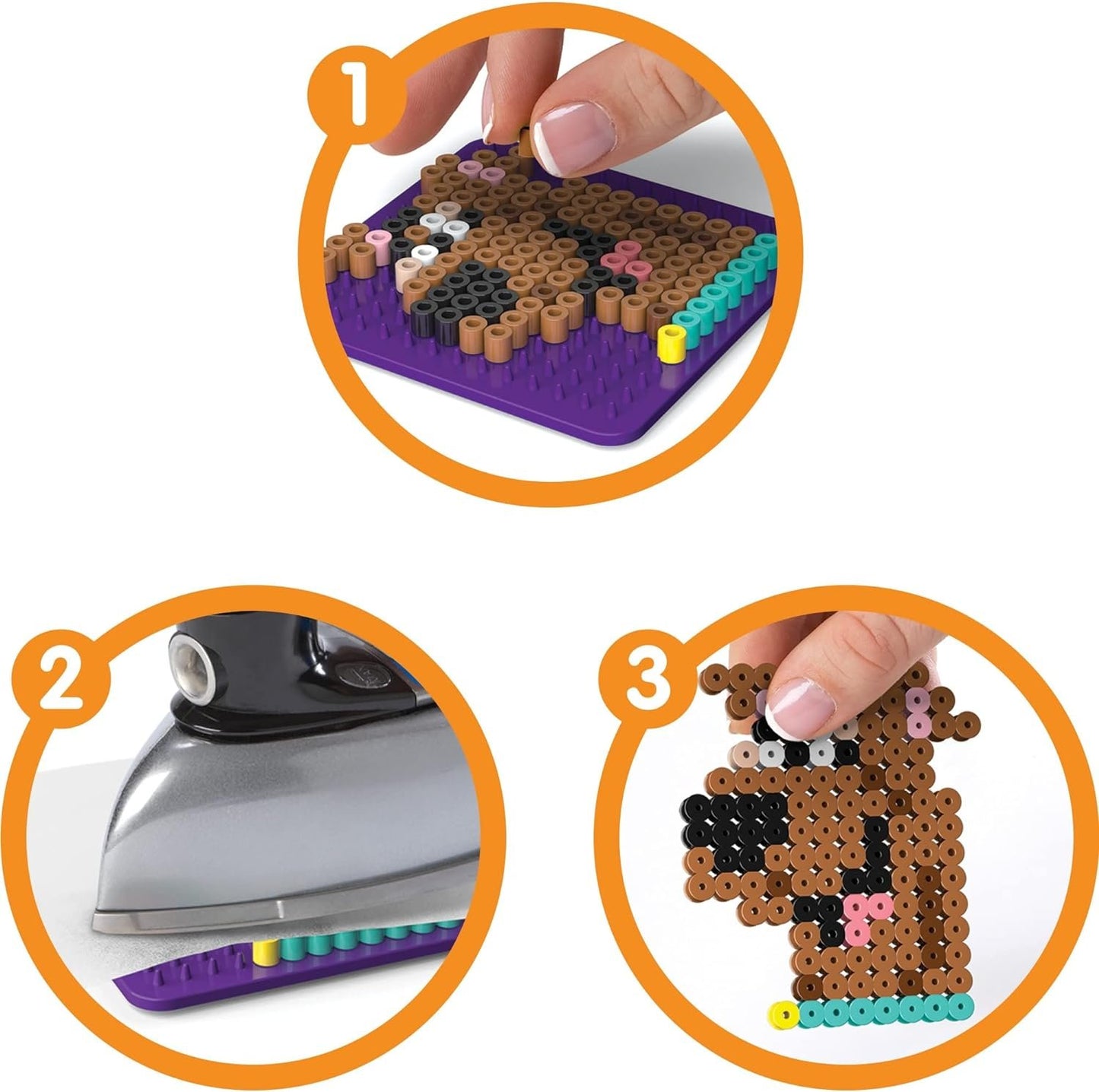 1

2

3