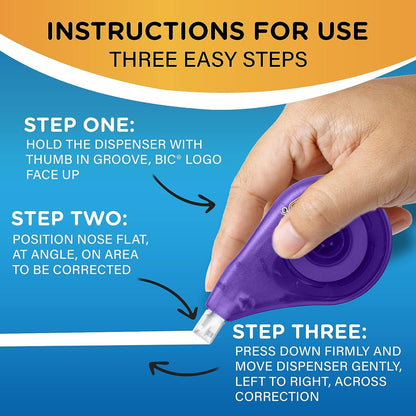 INSTRUCTIONS FOR USE
THREE EASY STEPS

STEP ONE:
HOLD THE DISPENSER WITH THUMB IN GROOVE, BIC® LOGO FACE UP

STEP TWO:
POSITION NOSE FLAT, AT ANGLE, ON AREA TO BE CORRECTED

STEP THREE:
PRESS DOWN FIRMLY AND MOVE DISPENSER GENTLY, LEFT TO RIGHT, ACROSS CORRECTION