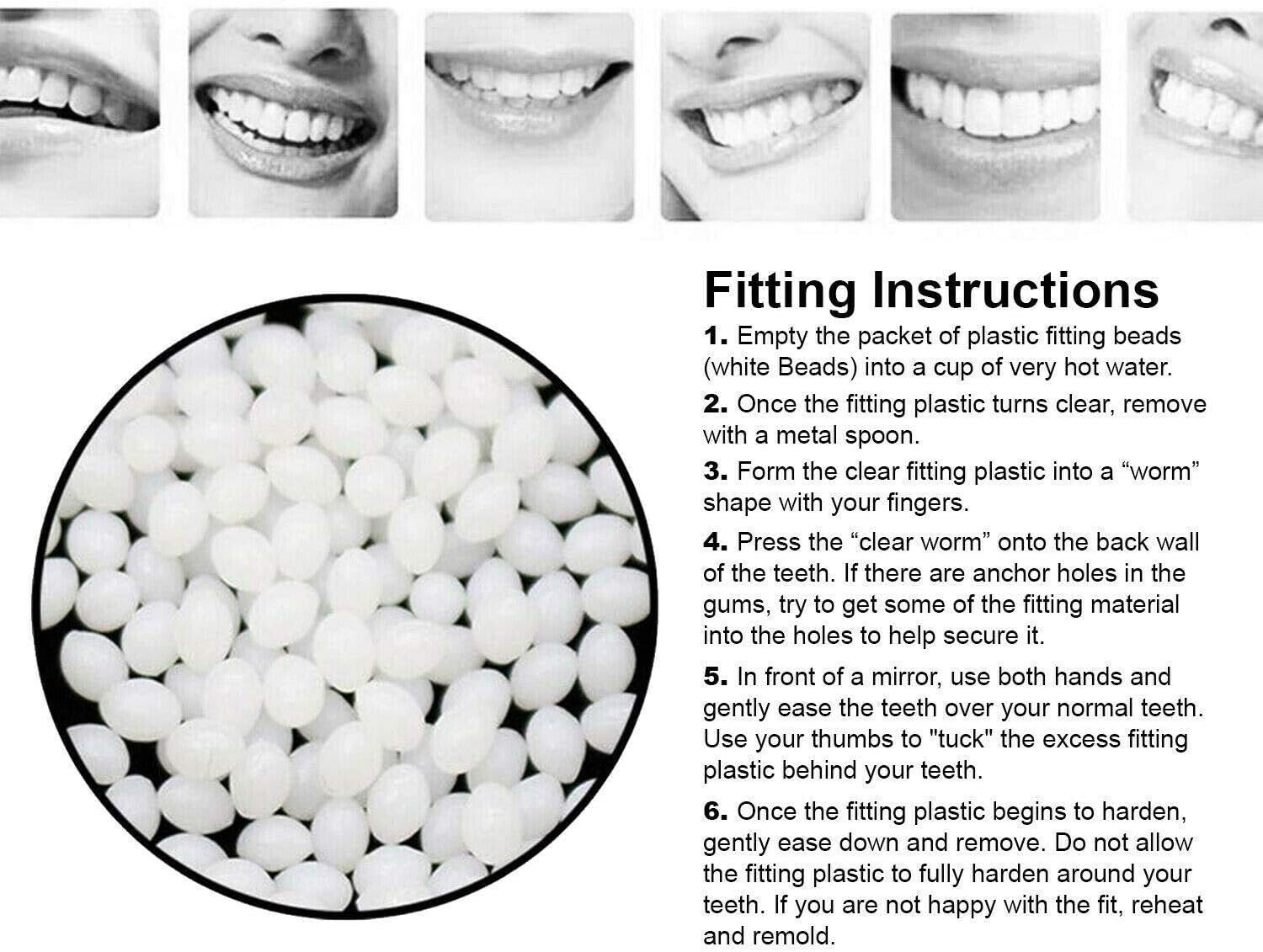 Fitting Instructions

1. Empty the packet of plastic fitting beads (white Beads) into a cup of very hot water.

2. Once the fitting plastic turns clear, remove with a metal spoon.

3. Form the clear fitting plastic into a “worm” shape with your fingers.

4. Press the “clear worm” onto the back wall of the teeth. If there are anchor holes in the gums, try to get some of the fitting material into the holes to help secure it.

5. In front of a mirror, use both hands and gently ease the teeth over your normal teeth. Use your thumbs to "tuck" the excess fitting plastic behind your teeth.

6. Once the fitting plastic begins to harden, gently ease down and remove. Do not allow the fitting plastic to fully harden around your teeth. If you are not happy with the fit, reheat and remold.