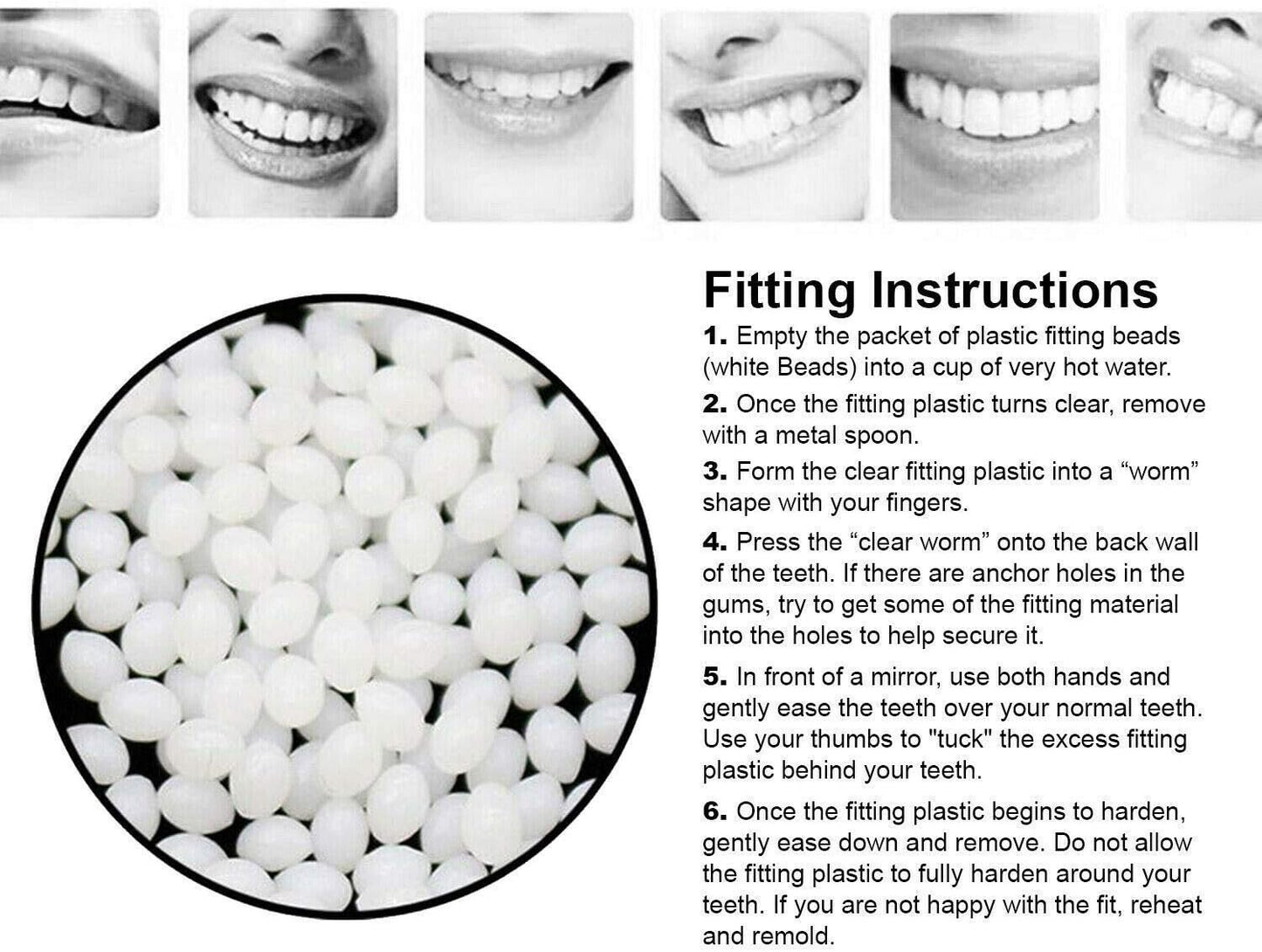 Fitting Instructions

1. Empty the packet of plastic fitting beads (white Beads) into a cup of very hot water.

2. Once the fitting plastic turns clear, remove with a metal spoon.

3. Form the clear fitting plastic into a “worm” shape with your fingers.

4. Press the “clear worm” onto the back wall of the teeth. If there are anchor holes in the gums, try to get some of the fitting material into the holes to help secure it.

5. In front of a mirror, use both hands and gently ease the teeth over your normal teeth. Use your thumbs to "tuck" the excess fitting plastic behind your teeth.

6. Once the fitting plastic begins to harden, gently ease down and remove. Do not allow the fitting plastic to fully harden around your teeth. If you are not happy with the fit, reheat and remold.