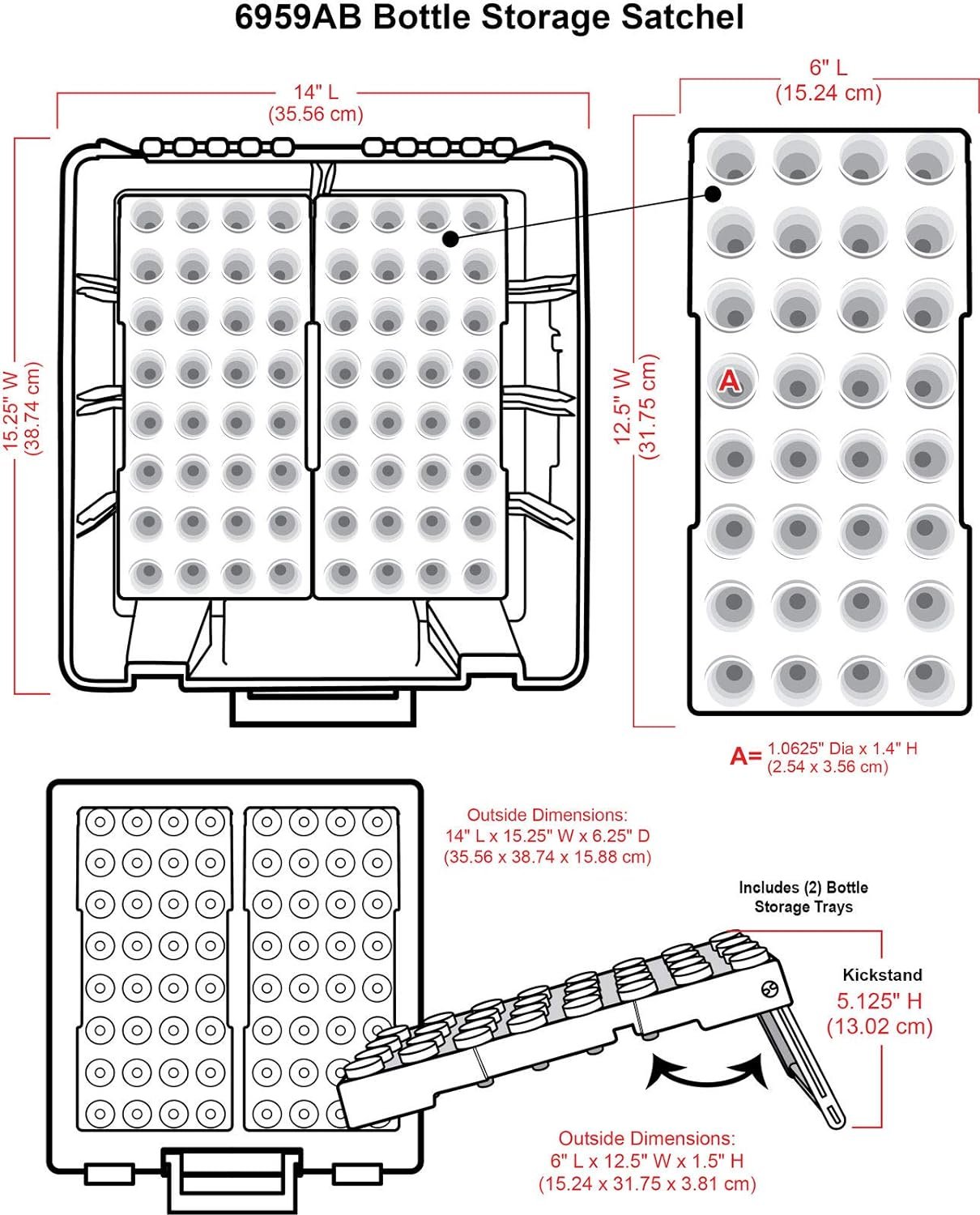 6959AB Bottle Storage Satchel

14" L
(35.56 cm)

15.25" W
(38.74 cm)

6" L
(15.24 cm)

12.5" W
(31.75 cm)

A

A= 1.0625" Dia x 1.4" H
(2.54 x 3.56 cm)

Outside Dimensions:
14" L x 15.25" W x 6.25" D
(35.56 x 38.74 x 15.88 cm)

Includes (2) Bottle Storage Trays

Kickstand
5.125" H
(13.02 cm)

Outside Dimensions:
6" L x 12.5" W x 1.5" H
(15.24 x 31.75 x 3.81 cm)