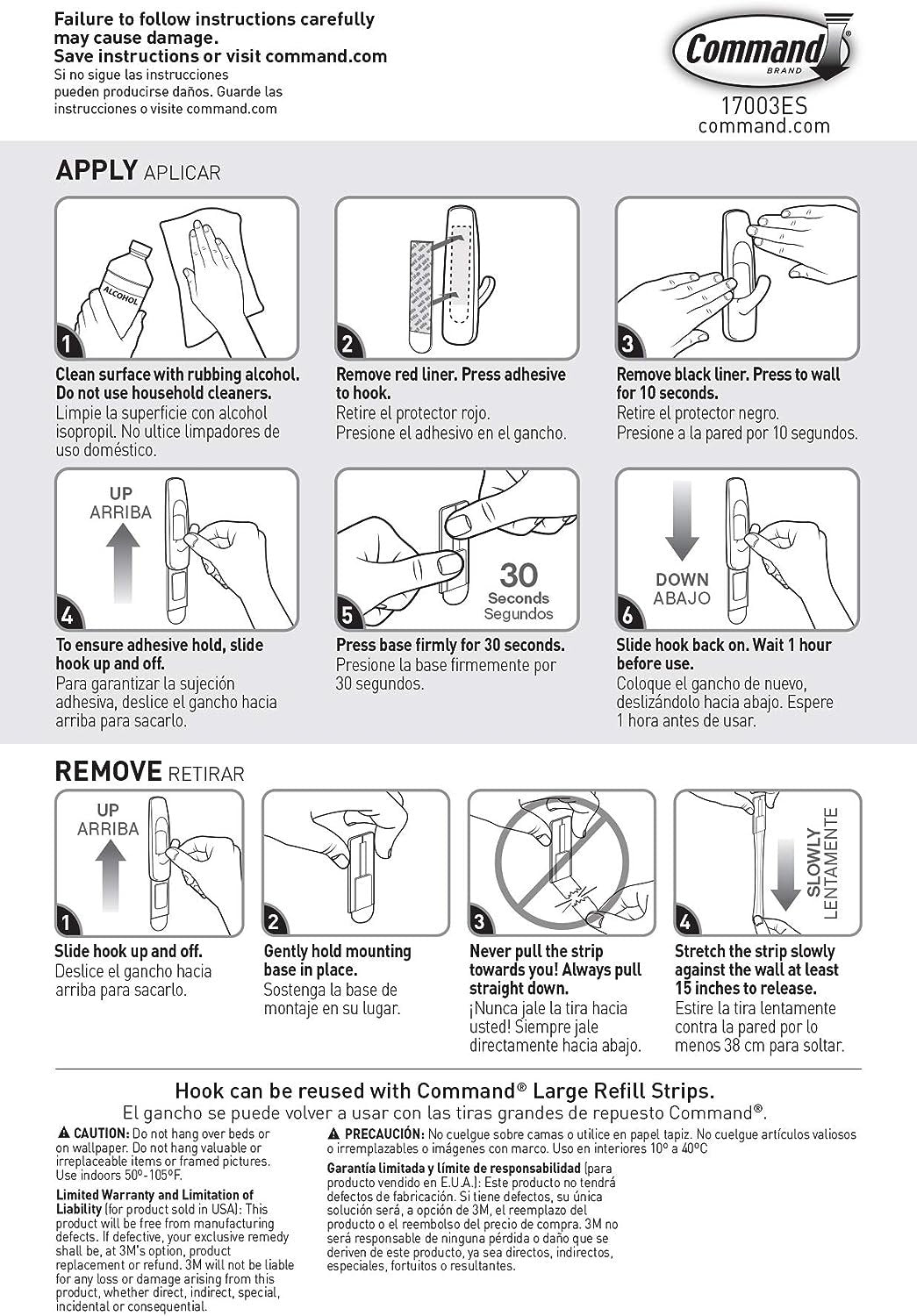 Failure to follow instructions carefully may cause damage.
Save instructions or visit command.com
Si no sigue las instrucciones pueden producirse daños. Guarde las instrucciones o visite command.com

Command
BRAND
17003ES
command.com

APPLY APLICAR

ALCOHOL
1
Clean surface with rubbing alcohol. Do not use household cleaners.
Limpie la superficie con alcohol isopropil. No ultice limpadores de uso doméstico.

2
Remove red liner. Press adhesive to hook.
Retire el protector rojo.
Presione el adhesivo en el gancho.

3
Remove black liner. Press to wall for 10 seconds.
Retire el protector negro.
Presione a la pared por 10 segundos.

UP
ARRIBA
4
To ensure adhesive hold, slide hook up and off.
Para garantizar la sujeción adhesiva, deslice el gancho hacia arriba para sacarlo.

30
Seconds
Segundos
5
Press base firmly for 30 seconds.
Presione la base firmemente por 30 segundos.

DOWN
ABAJO
6
Slide hook back on. Wait 1 hour before use.
Coloque el gancho de nuevo, deslizándolo hacia abajo. Espere 1 hora antes de usar.

REMOVE RETIRAR

UP
ARRIBA
1
Slide hook up and off.
Deslice el gancho hacia arriba para sacarlo.

2
Gently hold mounting base in place.
Sostenga la base de montaje en su lugar.

3
Never pull the strip towards you! Always pull straight down.
¡Nunca jale la tira hacia usted! Siempre jale directamente hacia abajo.

SLOWLY
LENTAMENTE
4
Stretch the strip slowly against the wall at least 15 inches to release.
Estire la tira lentamente contra la pared por lo menos 38 cm para soltar.

Hook can be reused with Command® Large Refill Strips.
El gancho se puede volver a usar con las tiras grandes de repuesto Command®.

⚠ CAUTION: Do not hang over beds or on wallpaper. Do not hang valuable or irreplaceable items or framed pictures. Use indoors 50º-105ºF.

Limited Warranty and Limitation of Liability (for product sold in USA): This product will be free from manufacturing defects. If defective, your exclusive remedy shall be, at 3M's option, product replacement or refund. 3M will not be liable for any loss or damage arising from this product, whether direct, indirect, special, incidental or consequential.

⚠ PRECAUCIÓN: No cuelgue sobre camas o utilice en papel tapiz. No cuelgue artículos valiosos o irremplazables o imágenes con marco. Uso en interiores 10º a 40ºC

Garantía limitada y límite de responsabilidad (para producto vendido en E.U.A.): Este producto no tendrá defectos de fabricación. Si tiene defectos, su única solución será, a opción de 3M, el reemplazo del producto o el reembolso del precio de compra. 3M no será responsable de ninguna pérdida o daño que se deriven de este producto, ya sea directos, indirectos, especiales, fortuitos o resultantes.