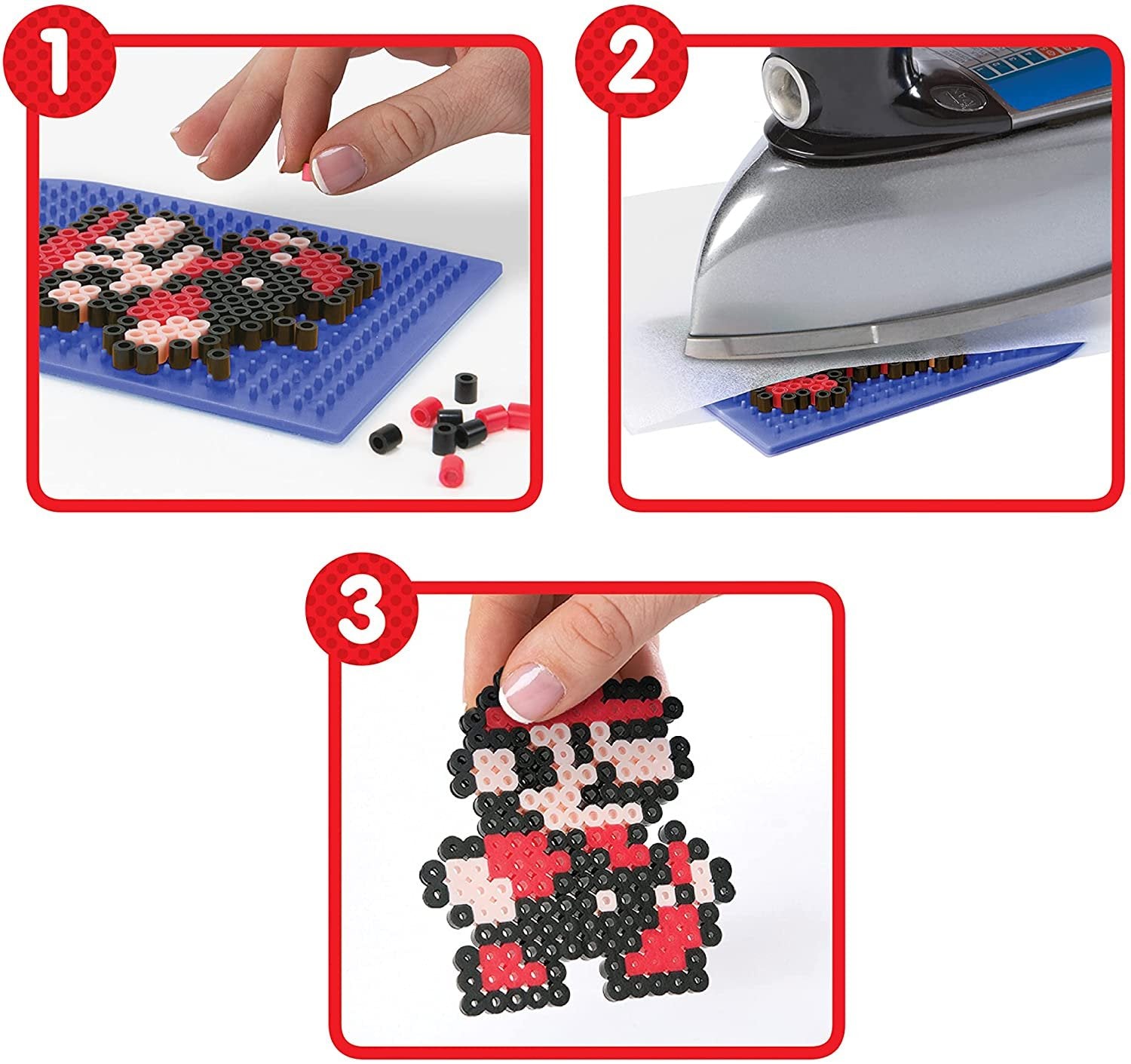 1

2

3