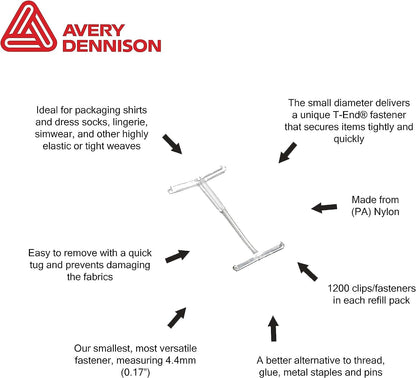 AVERY DENNISON

Ideal for packaging shirts and dress socks, lingerie, simwear, and other highly elastic or tight weaves

The small diameter delivers a unique T-End® fastener that secures items tightly and quickly

Made from (PA) Nylon

Easy to remove with a quick tug and prevents damaging the fabrics

1200 clips/fasteners in each refill pack

Our smallest, most versatile fastener, measuring 4.4mm (0.17")

A better alternative to thread, glue, metal staples and pins