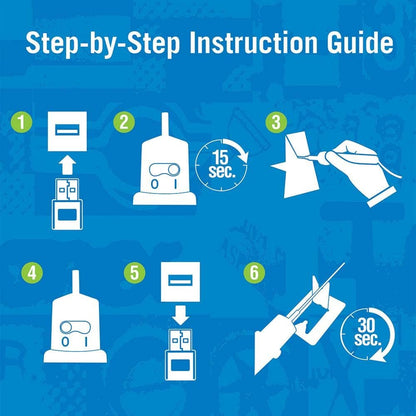 Step-by-Step Instruction Guide

1

2

0 I

15 sec.

3

4

0 I

5

6

30 sec.