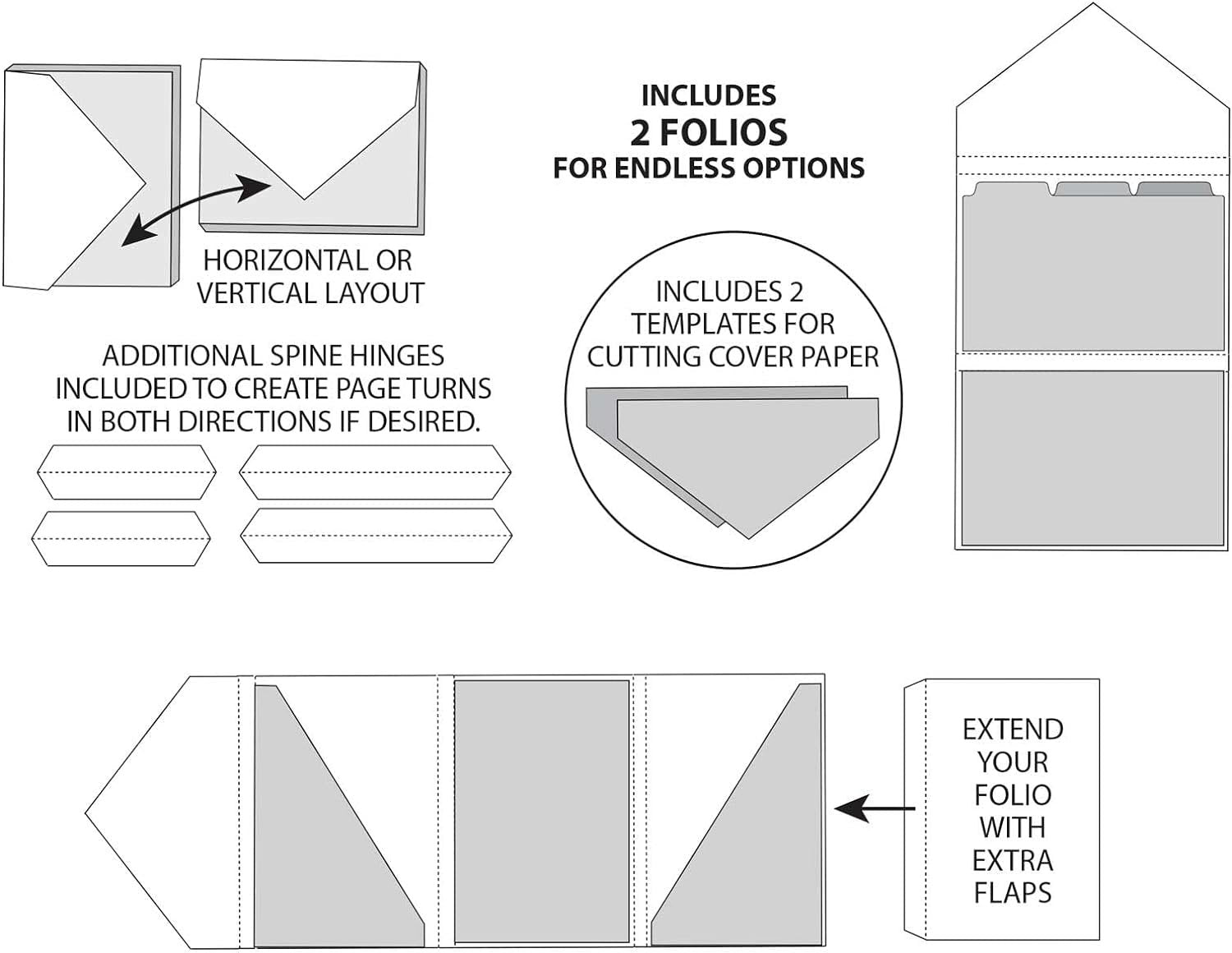 HORIZONTAL OR VERTICAL LAYOUT

INCLUDES
2 FOLIOS
FOR ENDLESS OPTIONS

ADDITIONAL SPINE HINGES INCLUDED TO CREATE PAGE TURNS IN BOTH DIRECTIONS IF DESIRED.

INCLUDES 2 TEMPLATES FOR CUTTING COVER PAPER

EXTEND YOUR FOLIO WITH EXTRA FLAPS