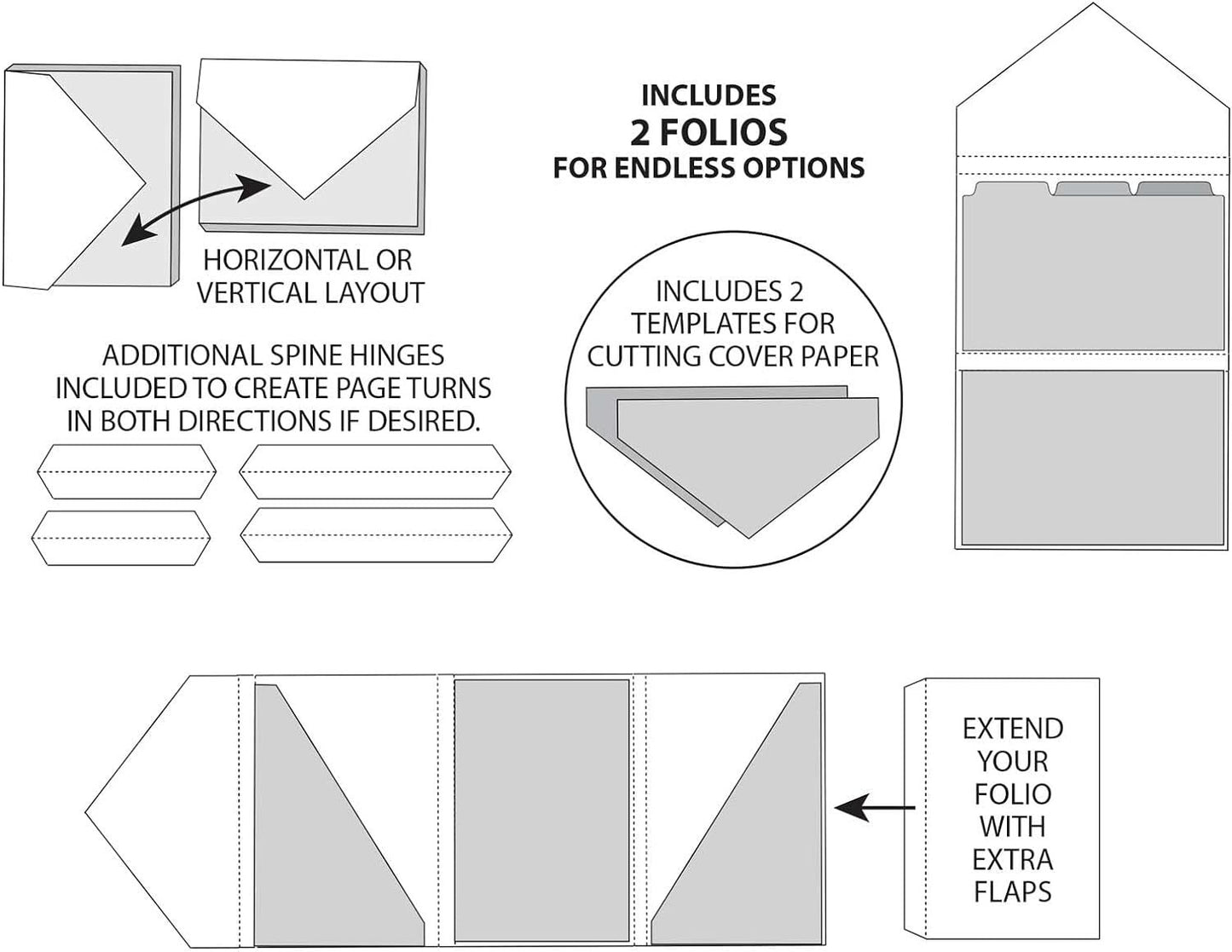 HORIZONTAL OR VERTICAL LAYOUT

INCLUDES
2 FOLIOS
FOR ENDLESS OPTIONS

ADDITIONAL SPINE HINGES INCLUDED TO CREATE PAGE TURNS IN BOTH DIRECTIONS IF DESIRED.

INCLUDES 2 TEMPLATES FOR CUTTING COVER PAPER

EXTEND YOUR FOLIO WITH EXTRA FLAPS