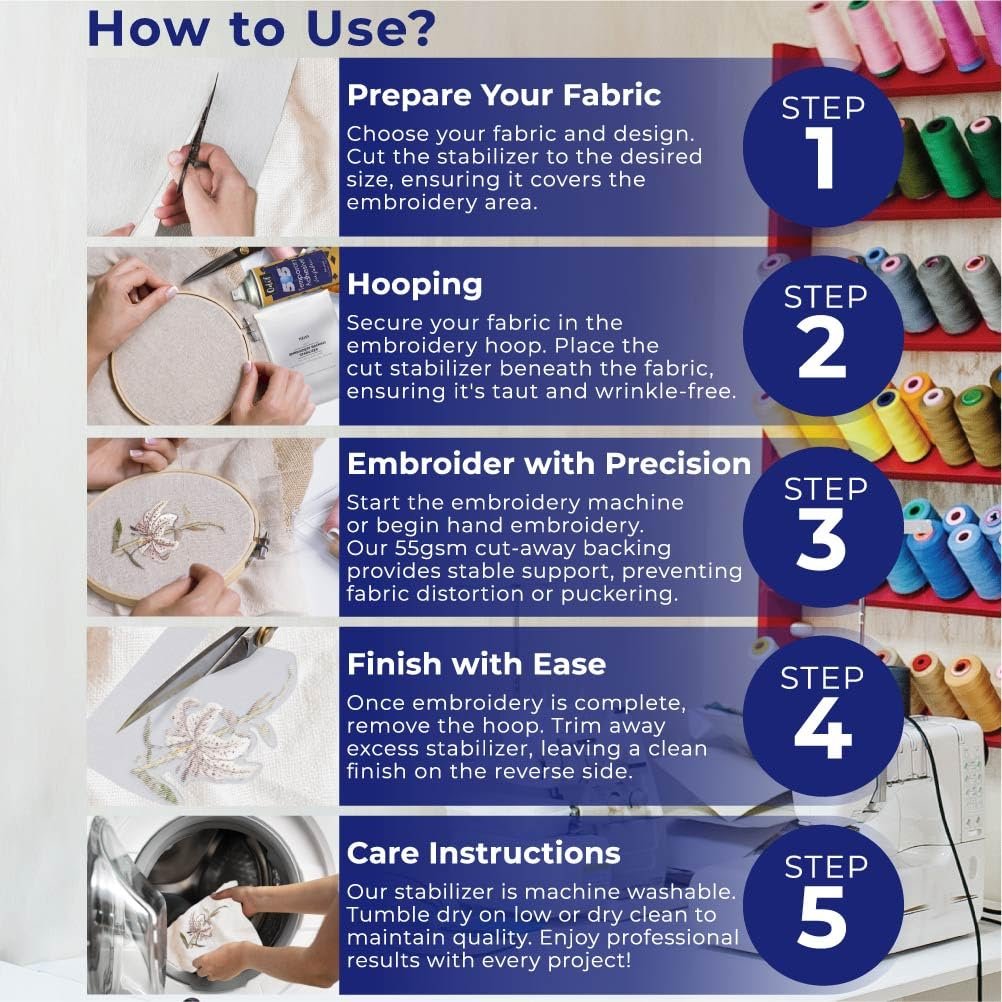 How to Use?

Prepare Your Fabric
Choose your fabric and design. Cut the stabilizer to the desired size, ensuring it covers the embroidery area.

STEP 1

Hooping
Secure your fabric in the embroidery hoop. Place the cut stabilizer beneath the fabric, ensuring it's taut and wrinkle-free.

STEP 2

Embroider with Precision
Start the embroidery machine or begin hand embroidery. Our 55gsm cut-away backing provides stable support, preventing fabric distortion or puckering.

STEP 3

Finish with Ease
Once embroidery is complete, remove the hoop. Trim away excess stabilizer, leaving a clean finish on the reverse side.

STEP 4

Care Instructions
Our stabilizer is machine washable. Tumble dry on low or dry clean to maintain quality. Enjoy professional results with every project!

STEP 5