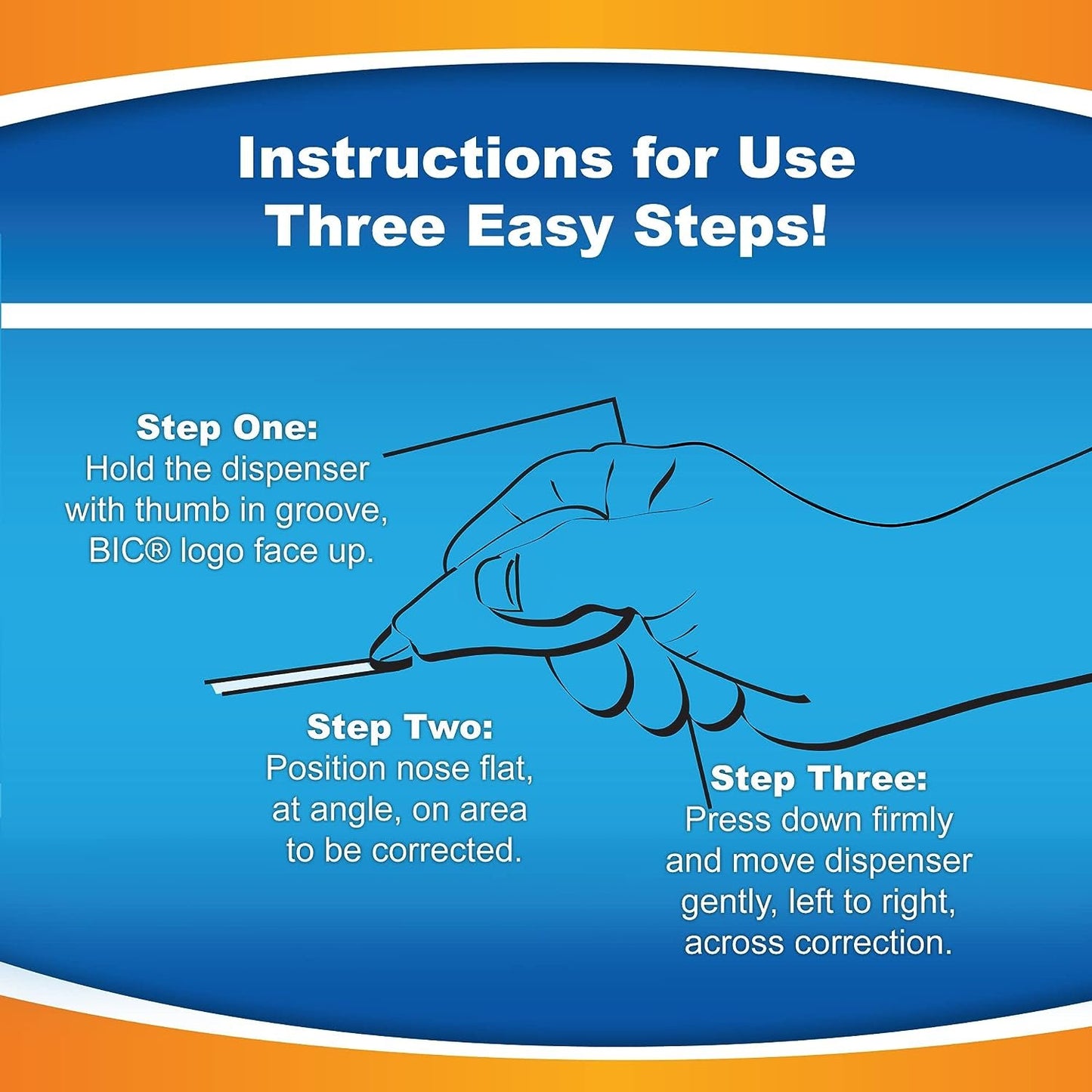 Instructions for Use
Three Easy Steps!

Step One:
Hold the dispenser with thumb in groove, BIC® logo face up.

Step Two:
Position nose flat, at angle, on area to be corrected.

Step Three:
Press down firmly and move dispenser gently, left to right, across correction.