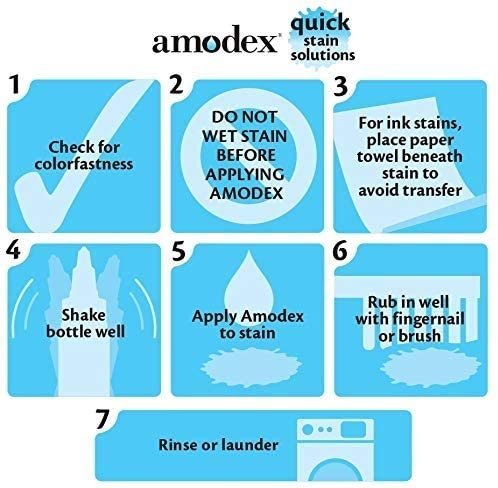 amodex® quick stain solutions

1
Check for colorfastness

2
DO NOT WET STAIN BEFORE APPLYING AMODEX

3
For ink stains, place paper towel beneath stain to avoid transfer

4
Shake bottle well

5
Apply Amodex to stain

6
Rub in well with fingernail or brush

7
Rinse or launder